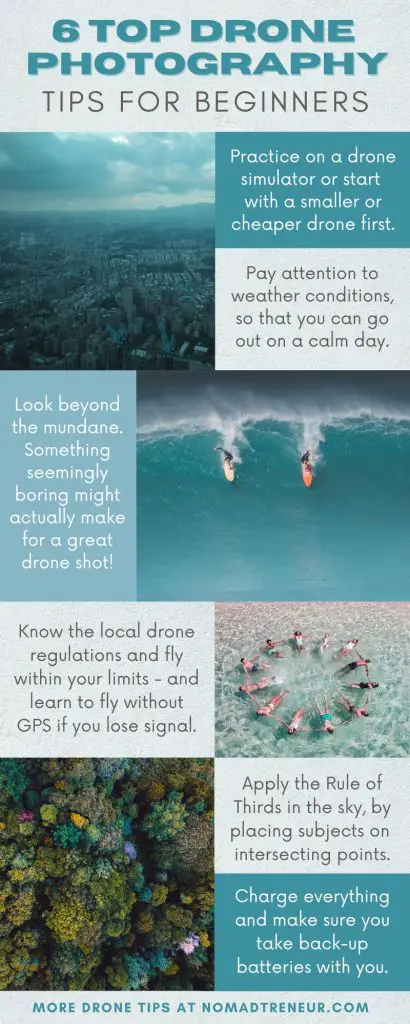 6 TOP DRONE PHOTOGRAPHY
TIPS FOR BEGINNERS

Practice on a drone simulator or start with a smaller or cheaper drone first.

Pay attention to weather conditions, so that you can go out on a calm day.

Look beyond the mundane. Something seemingly boring might actually make for a great drone shot!

Know the local drone regulations and fly within your limits - and learn to fly without GPS if you lose signal.

Apply the Rule of Thirds in the sky, by placing subjects on intersecting points.

Charge everything and make sure you take back-up batteries with you.

MORE DRONE TIPS AT NOMADTRENEUR.COM