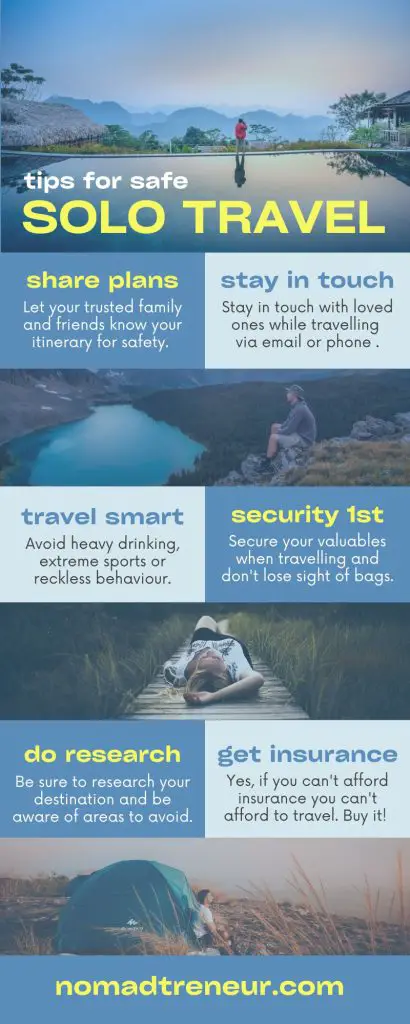 tips for safe
SOLO TRAVEL

share plans
Let your trusted family and friends know your itinerary for safety.

stay in touch
Stay in touch with loved ones while travelling via email or phone .

travel smart
Avoid heavy drinking, extreme sports or reckless behaviour.

security 1st
Secure your valuables when travelling and don't lose sight of bags.

do research
Be sure to research your destination and be aware of areas to avoid.

get insurance
Yes, if you can't afford insurance you can't afford to travel. Buy it!

nomadtreneur.com