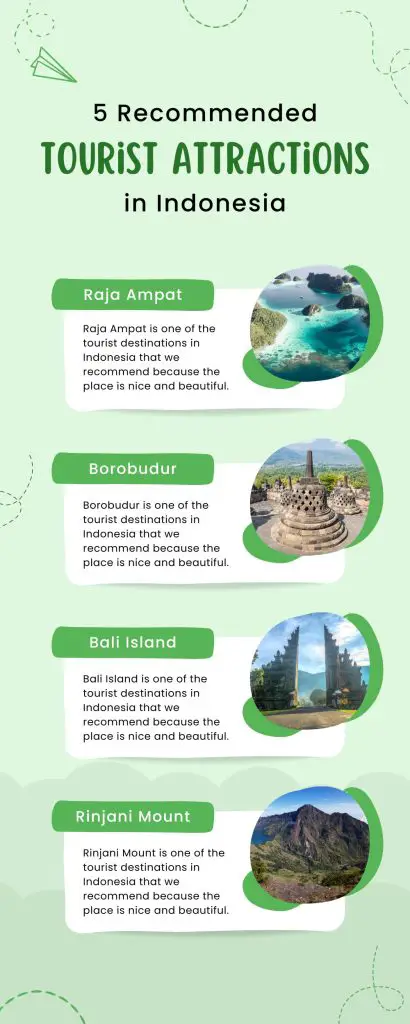 5 Recommended
TOURIST ATTRACTIONS
in Indonesia

Raja Ampat

Raja Ampat is one of the tourist destinations in Indonesia that we recommend because the place is nice and beautiful.

Borobudur

Borobudur is one of the tourist destinations in Indonesia that we recommend because the place is nice and beautiful.

Bali Island

Bali Island is one of the tourist destinations in Indonesia that we recommend because the place is nice and beautiful.

Rinjani Mount

Rinjani Mount is one of the tourist destinations in Indonesia that we recommend because the place is nice and beautiful.